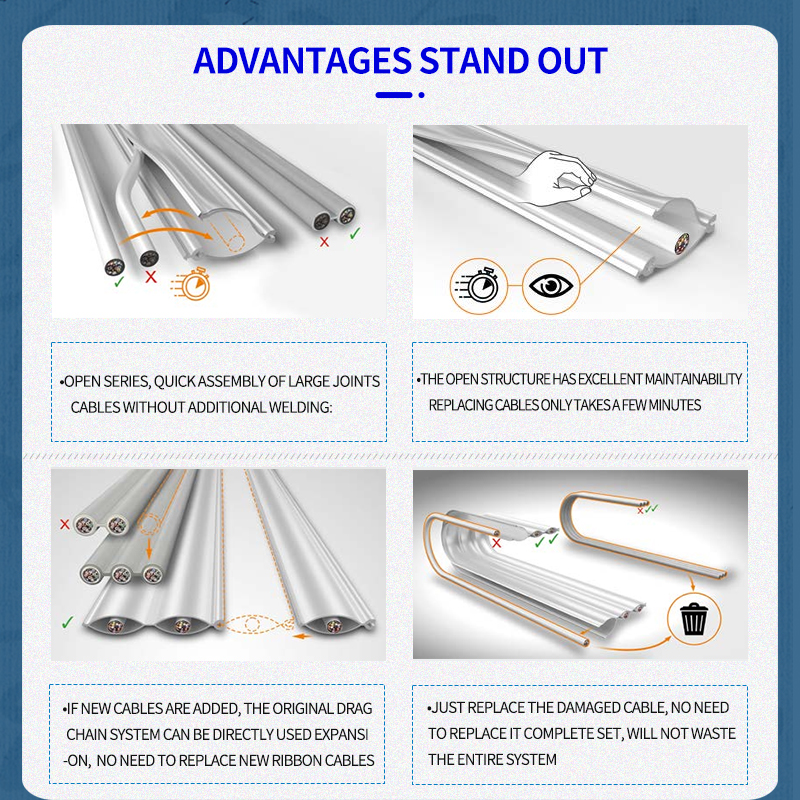 ADVANTAGES STAND OUT

•OPEN SERIES, QUICK ASSEMBLY OF LARGE JOINTS CABLES WITHOUT ADDITIONAL WELDING:

•THE OPEN STRUCTURE HAS EXCELLENT MAINTAINABILITY REPLACING CABLES ONLY TAKES A FEW MINUTES

•IF NEW CABLES ARE ADDED, THE ORIGINAL DRAG CHAIN SYSTEM CAN BE DIRECTLY USED EXPANSI -ON, NO NEED TO REPLACE NEW RIBBON CABLES

•JUST REPLACE THE DAMAGED CABLE, NO NEED TO REPLACE IT COMPLETE SET, WILL NOT WASTE THE ENTIRE SYSTEM