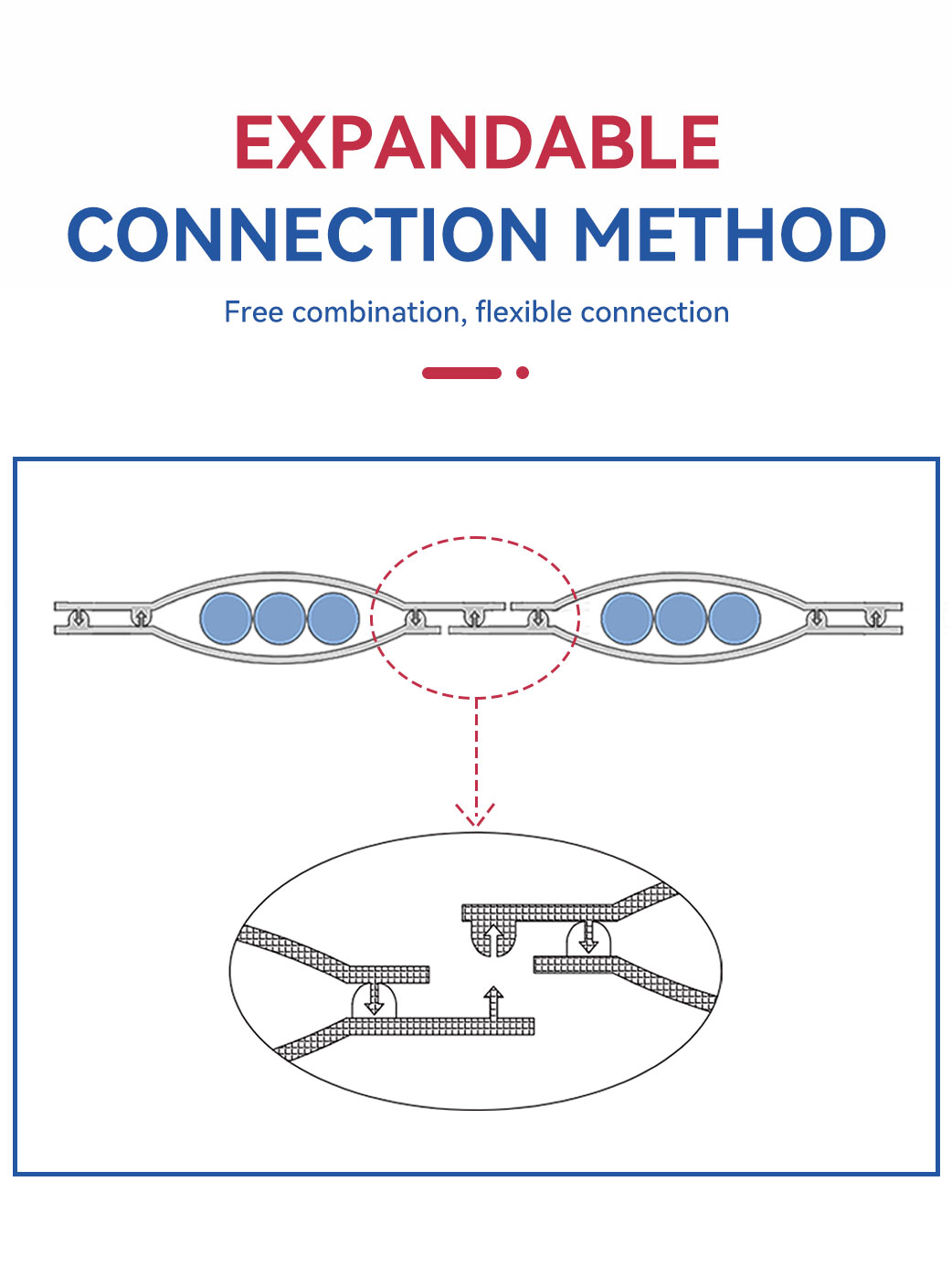 EXPANDABLE
CONNECTION METHOD

Free combination, flexible connection